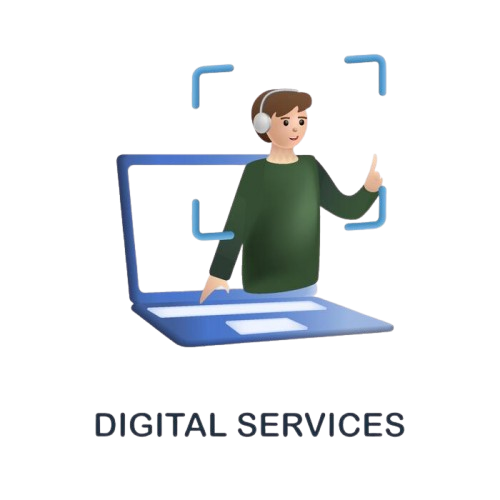 DIGITAL SERVICES